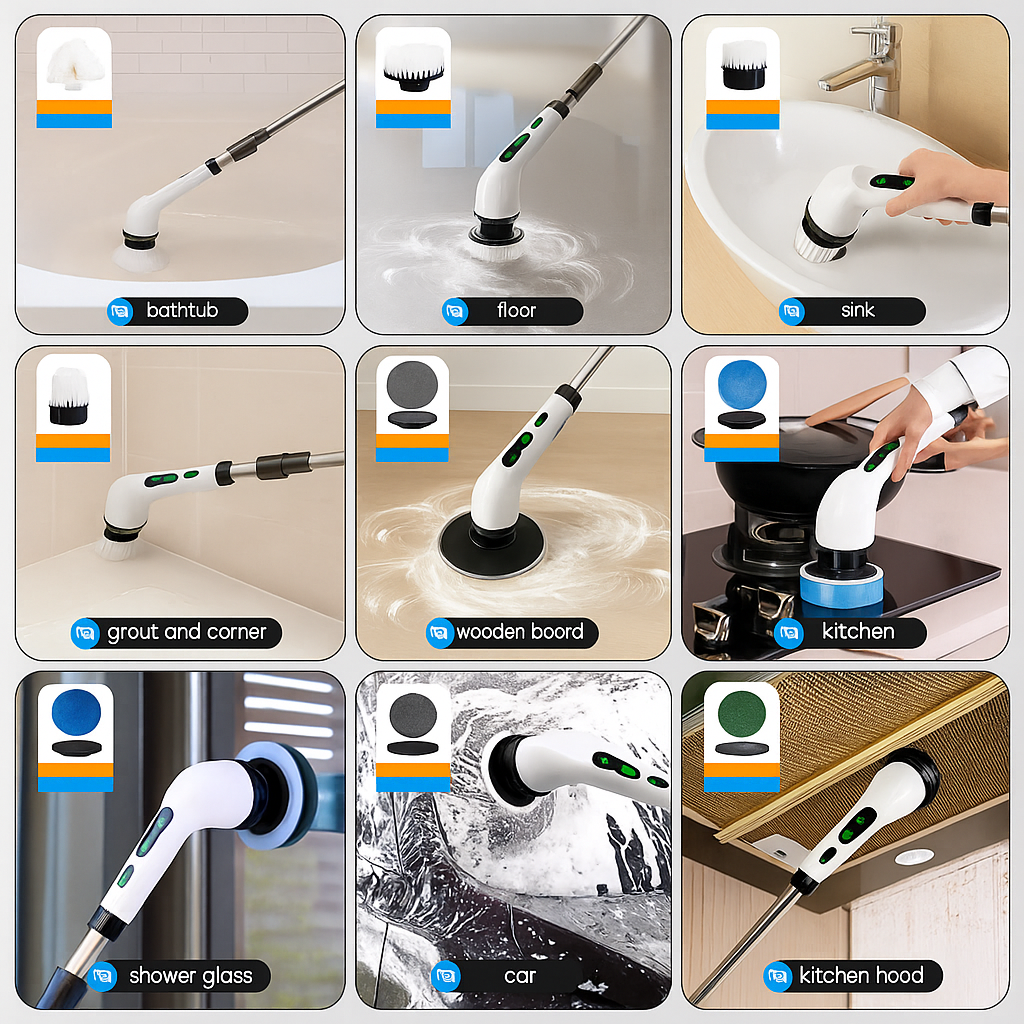 bathtub

floor

sink

grout and corner

wooden boord

kitchen

shower glass

car

kitchen hood